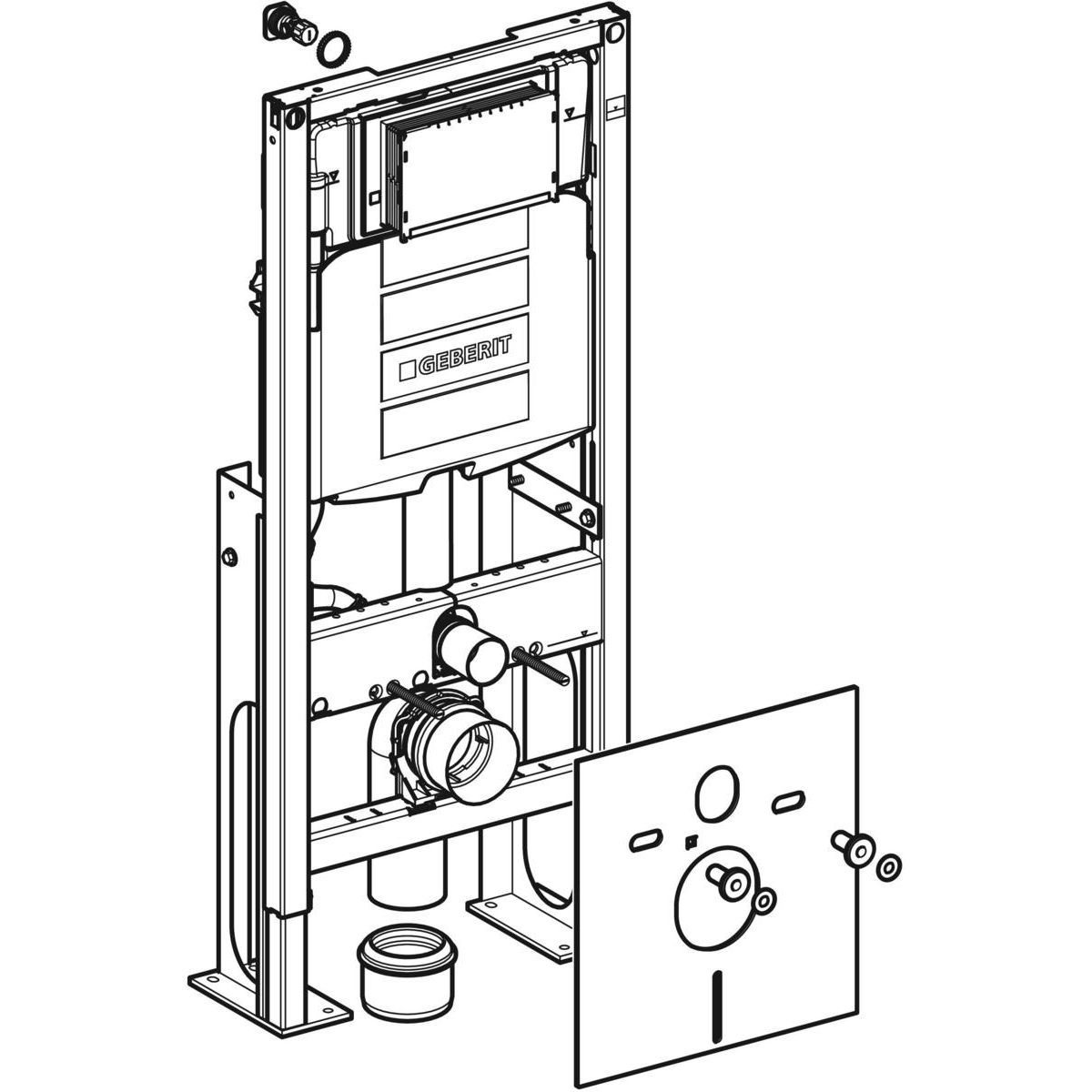 GEBERIT